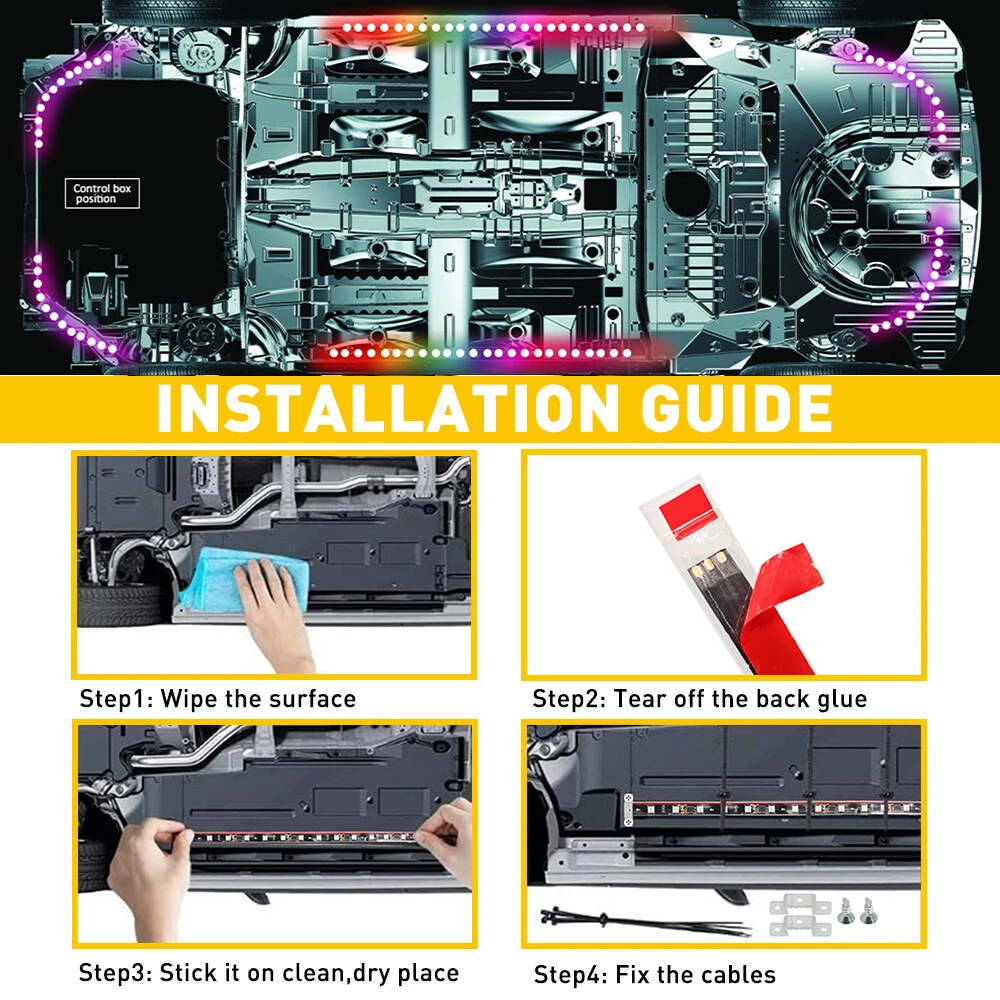 Control box position

INSTALLATION GUIDE

Step1: Wipe the surface

Step2: Tear off the back glue

Step3: Stick it on clean,dry place

Step4: Fix the cables