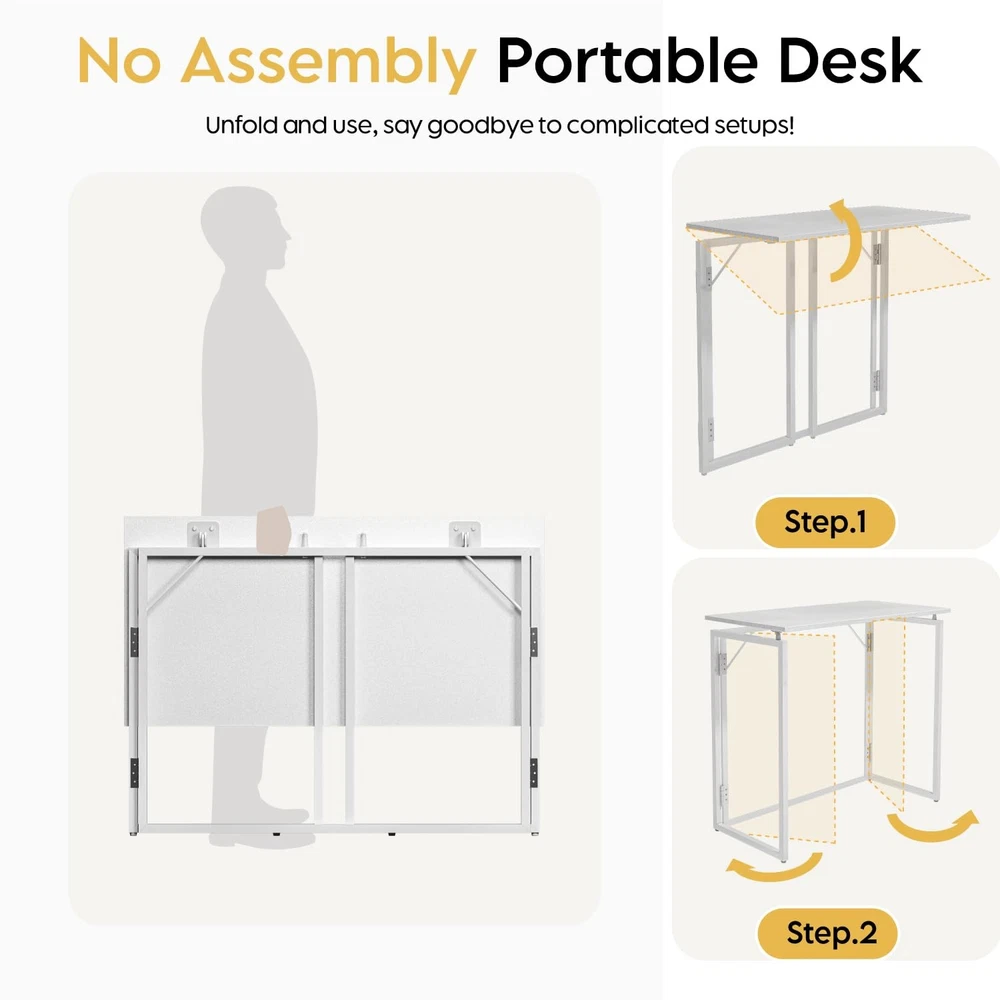 No Assembly Portable Desk

Unfold and use, say goodbye to complicated setups!

Step.1

Step.2