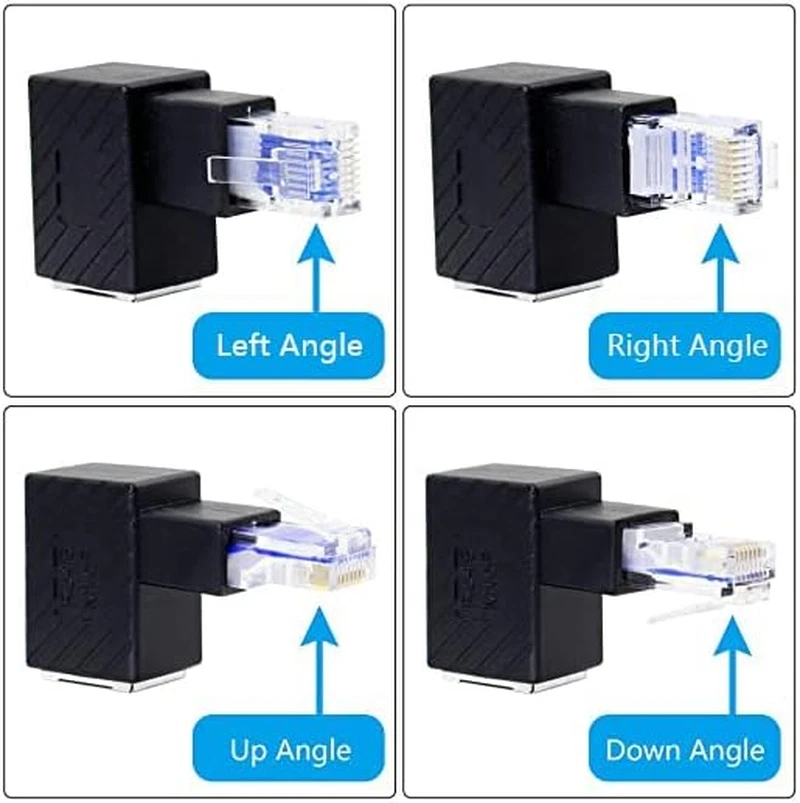 Left Angle

Right Angle

Up Angle

Down Angle