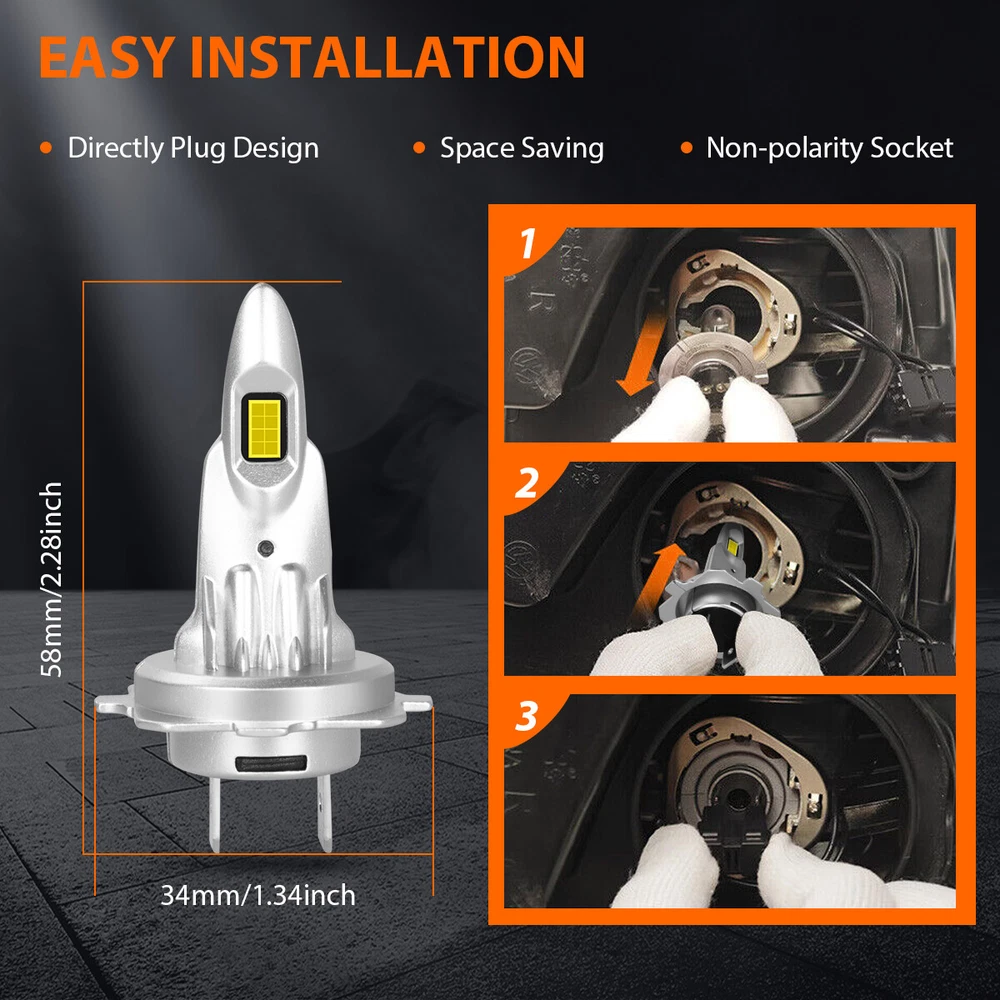 EASY INSTALLATION

• Directly Plug Design • Space Saving • Non-polarity Socket

58mm/2.28inch

34mm/1.34inch

1

2

3