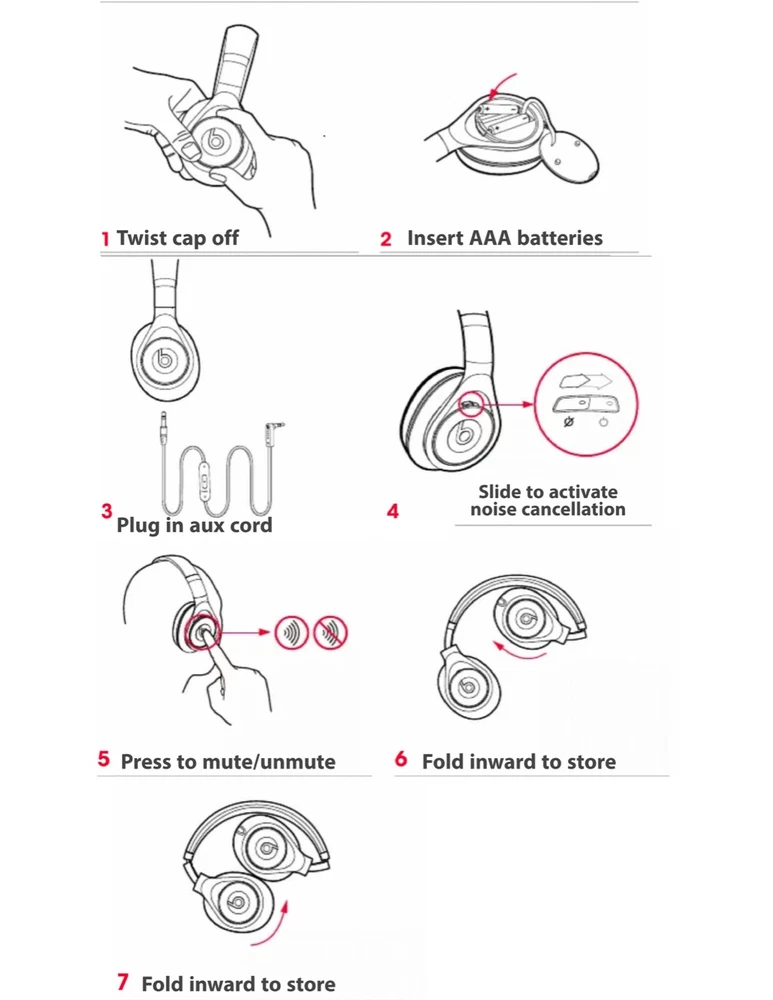 1 Twist cap off

2 Insert AAA batteries

3 Plug in aux cord

4 Slide to activate noise cancellation

5 Press to mute/unmute

6 Fold inward to store

7 Fold inward to store