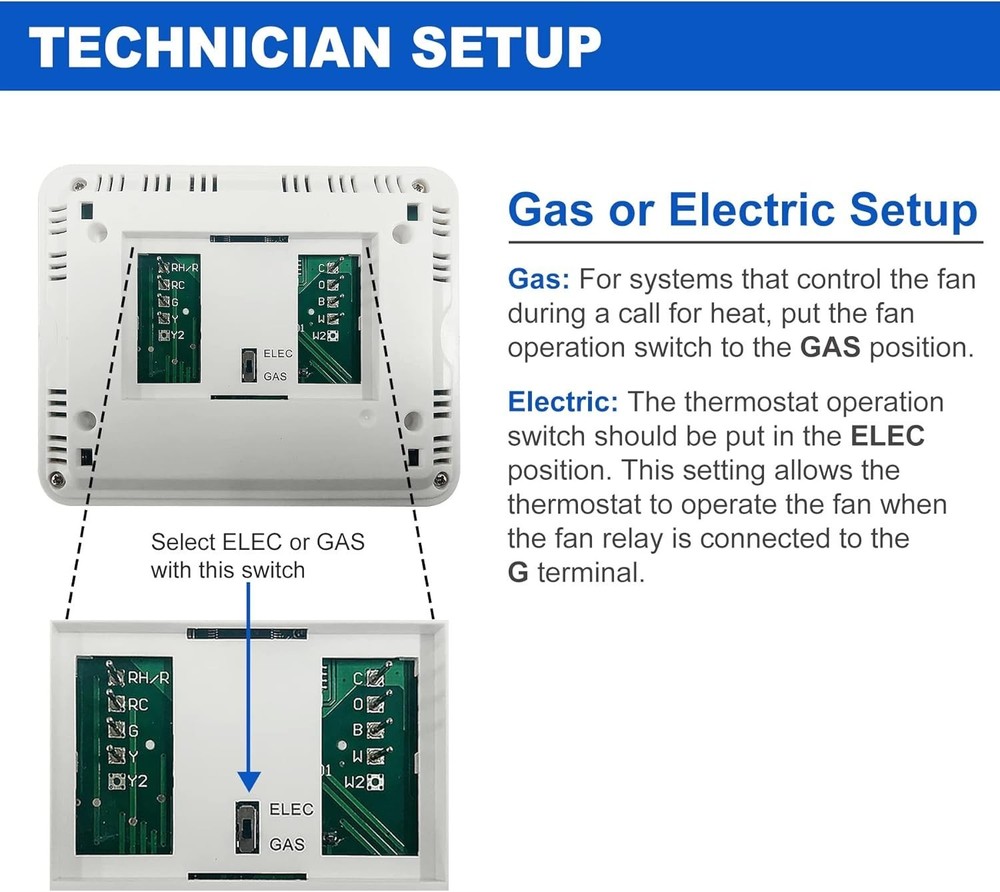 TECHNICIAN SETUP

RH/R
RC
G
Y
Y2
C
O
B
W
W2
ELEC
GAS

Select ELEC or GAS with this switch

RH/R
RC
G
Y
Y2
C
O
B
W
W2
ELEC
GAS

Gas or Electric Setup

Gas: For systems that control the fan during a call for heat, put the fan operation switch to the GAS position.

Electric: The thermostat operation switch should be put in the ELEC position. This setting allows the thermostat to operate the fan when the fan relay is connected to the G terminal.