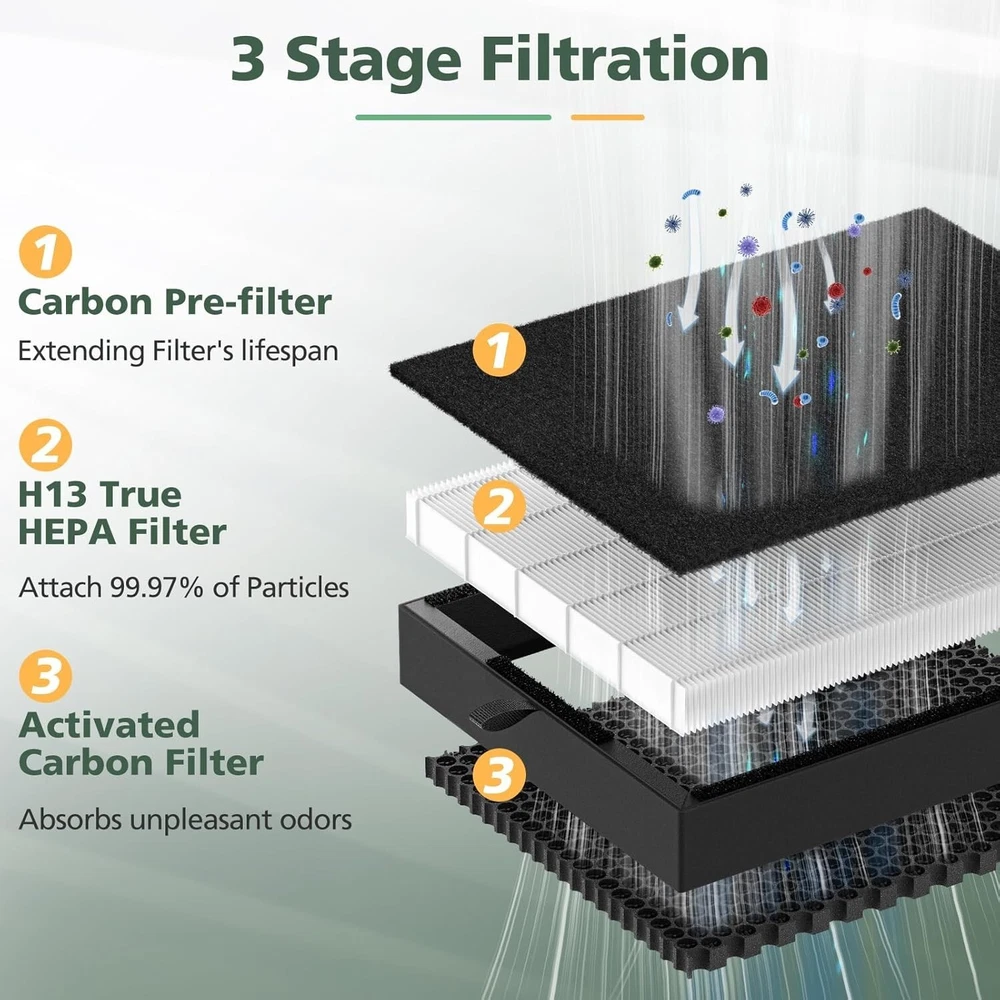 3 Stage Filtration

1
Carbon Pre-filter
Extending Filter's lifespan

2
H13 True HEPA Filter
Attach 99.97% of Particles

3
Activated Carbon Filter
Absorbs unpleasant odors

1

2

3