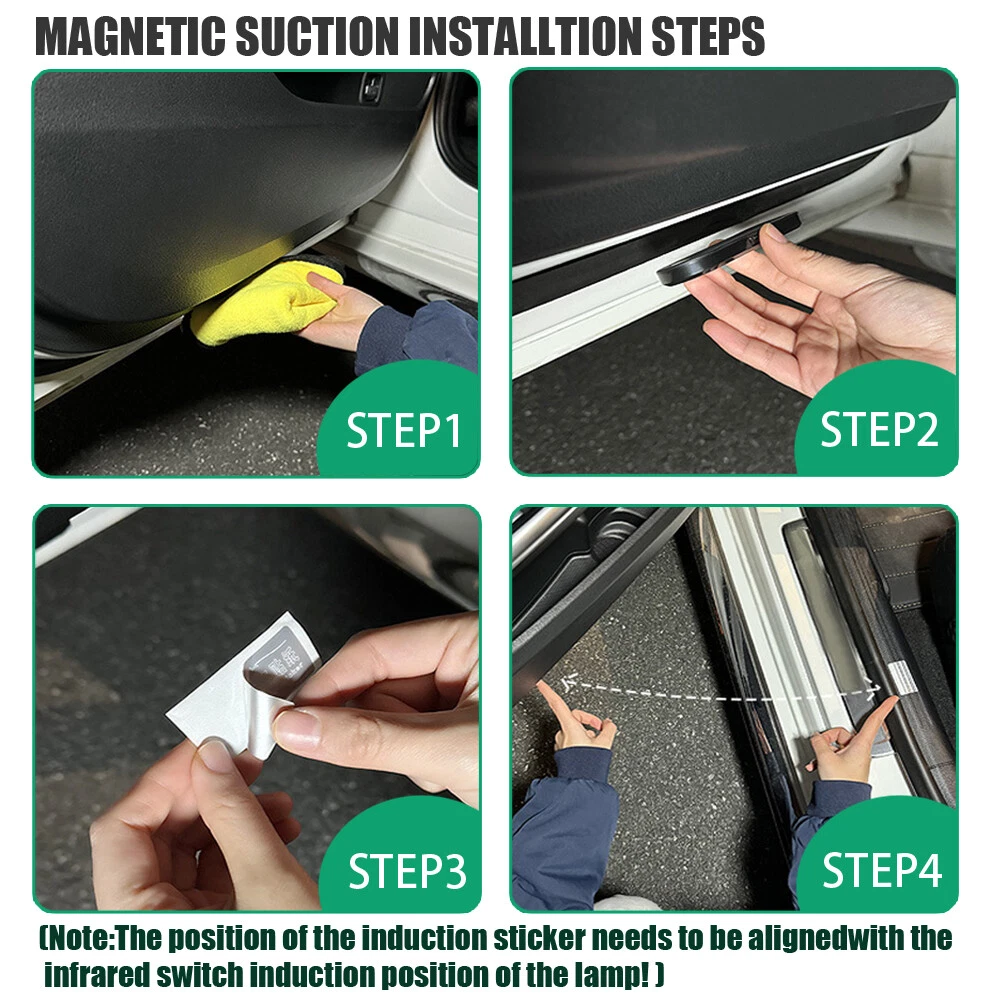 MAGNETIC SUCTION INSTALLTION STEPS

STEP1

STEP2

STEP3

STEP4

(Note:The position of the induction sticker needs to be alignedwith the infrared switch induction position of the lamp! )