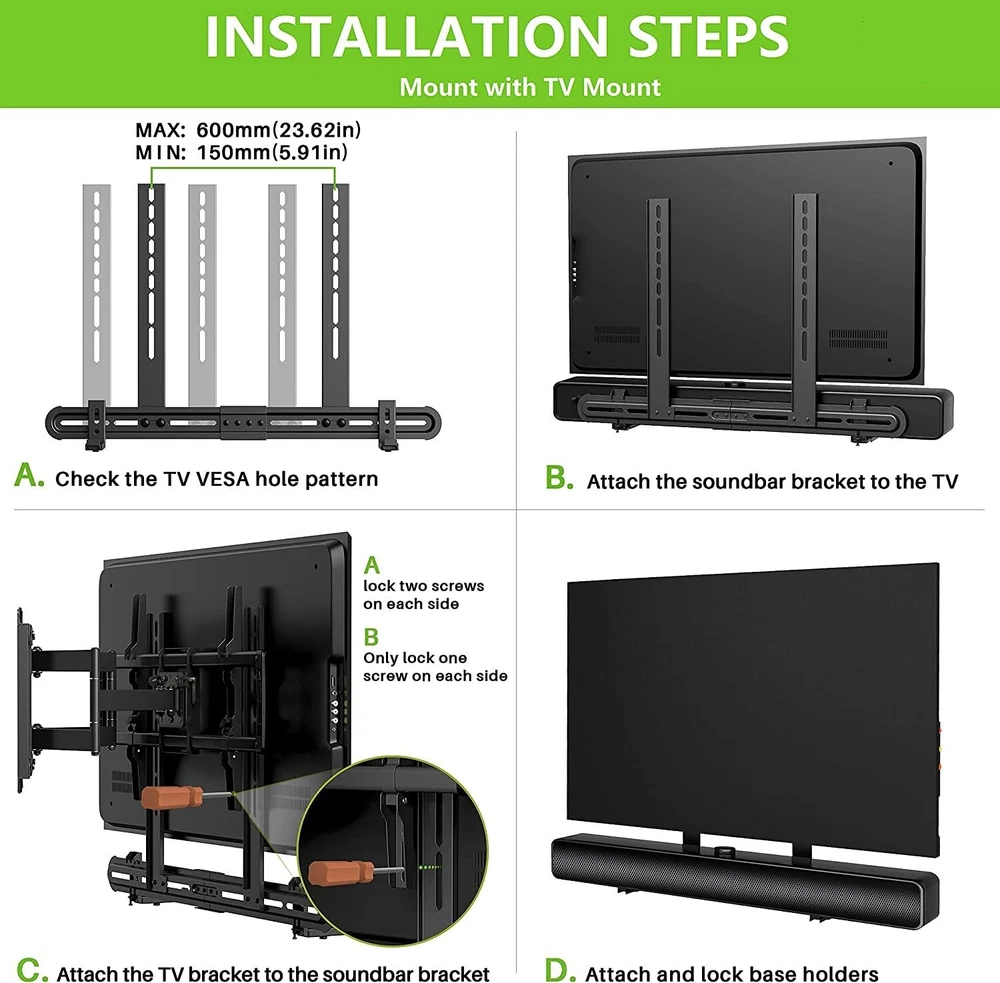 INSTALLATION STEPS

Mount with TV Mount

MAX: 600mm(23.62in)
MIN: 150mm(5.91in)

A. Check the TV VESA hole pattern

B. Attach the soundbar bracket to the TV

A
lock two screws on each side

B
Only lock one screw on each side

C. Attach the TV bracket to the soundbar bracket

D. Attach and lock base holders