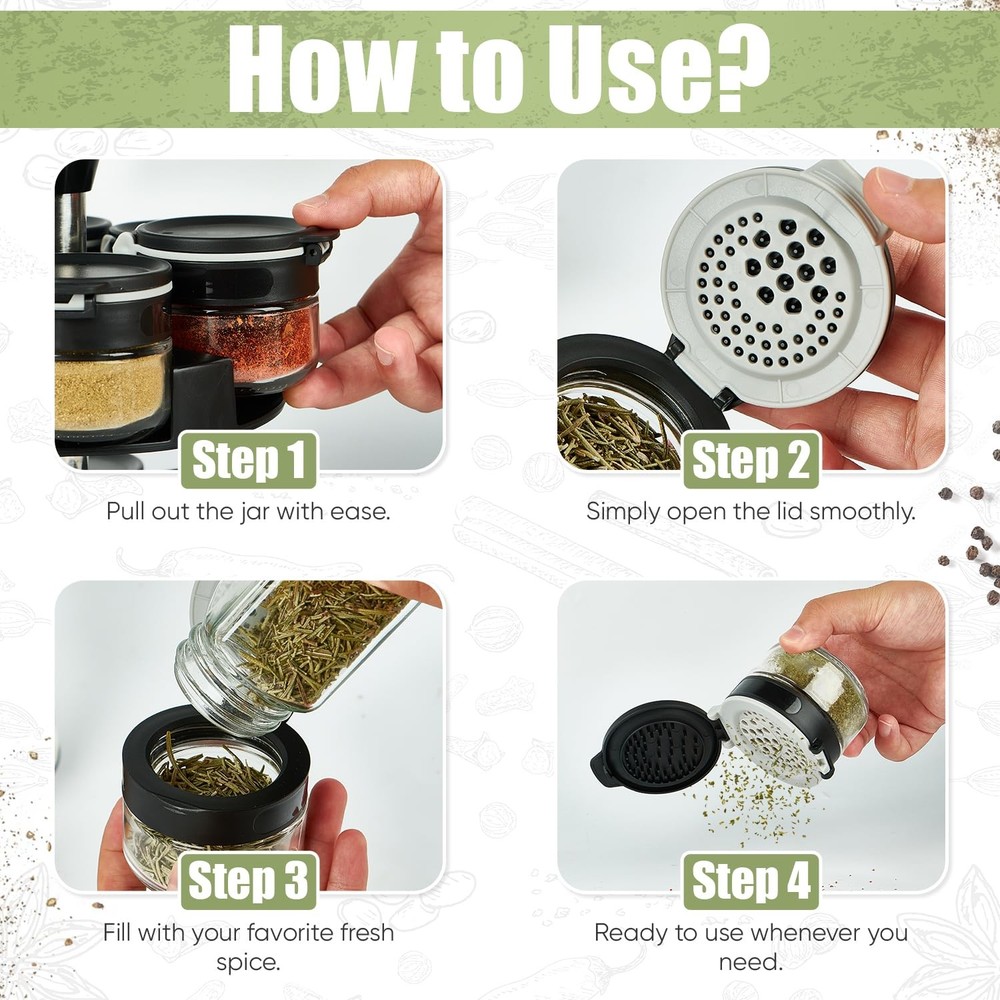 How to Use?

Step 1
Pull out the jar with ease.

Step 2
Simply open the lid smoothly.

Step 3
Fill with your favorite fresh spice.

Step 4
Ready to use whenever you need.