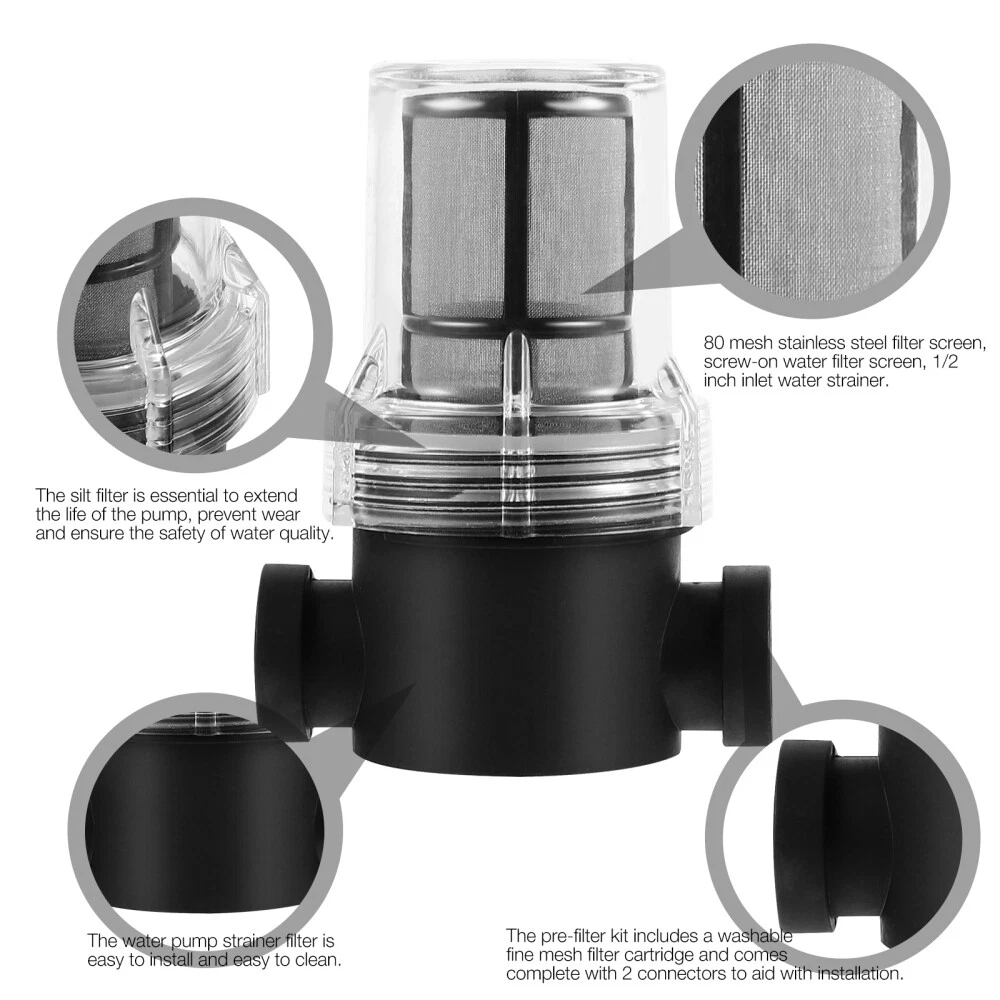 80 mesh stainless steel filter screen, screw-on water filter screen, 1/2 inch inlet water strainer.

The silt filter is essential to extend the life of the pump, prevent wear and ensure the safety of water quality.

The water pump strainer filter is easy to install and easy to clean.

The pre-filter kit includes a washable fine mesh filter cartridge and comes complete with 2 connectors to aid with installation.