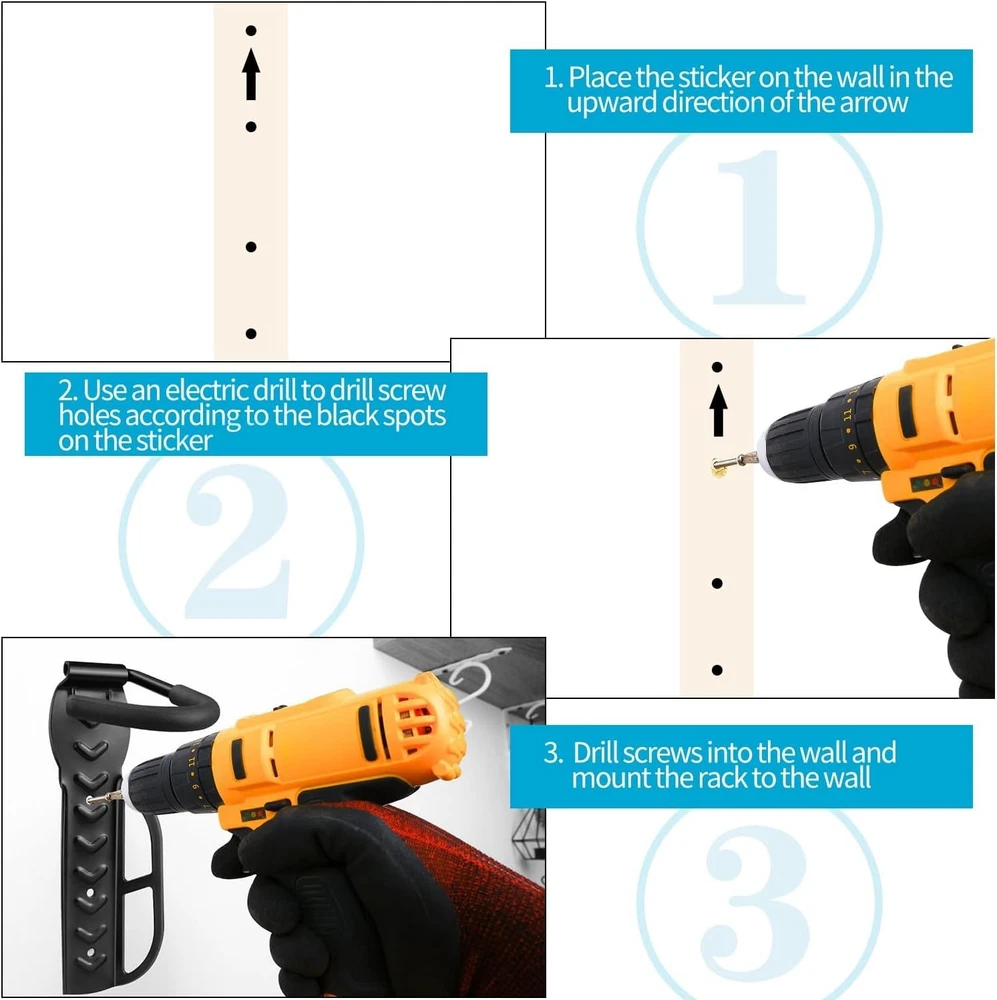 1. Place the sticker on the wall in the upward direction of the arrow

1

2. Use an electric drill to drill screw holes according to the black spots on the sticker

2

3. Drill screws into the wall and mount the rack to the wall

3