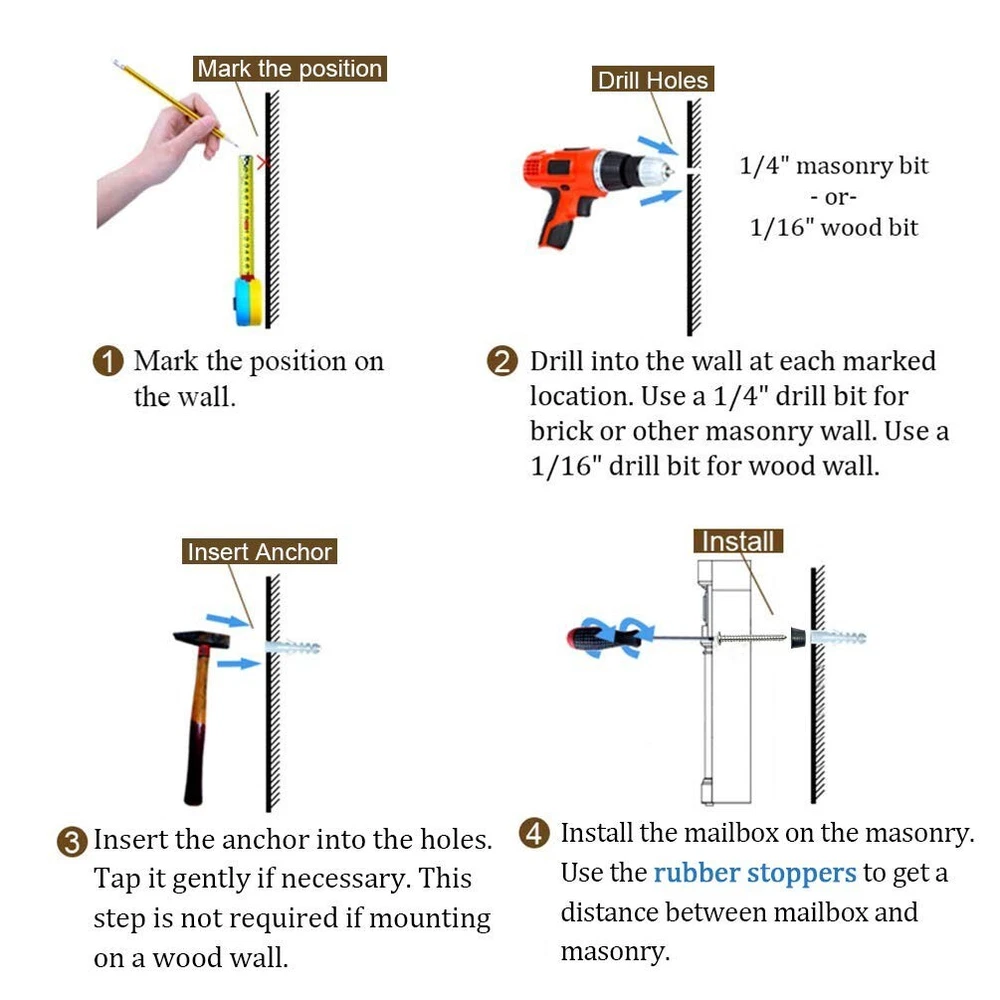 Mark the position

1 Mark the position on the wall.

Drill Holes

1/4" masonry bit
- or-
1/16" wood bit

2 Drill into the wall at each marked location. Use a 1/4" drill bit for brick or other masonry wall. Use a 1/16" drill bit for wood wall.

Insert Anchor

3 Insert the anchor into the holes. Tap it gently if necessary. This step is not required if mounting on a wood wall.

Install

4 Install the mailbox on the masonry. Use the rubber stoppers to get a distance between mailbox and masonry.