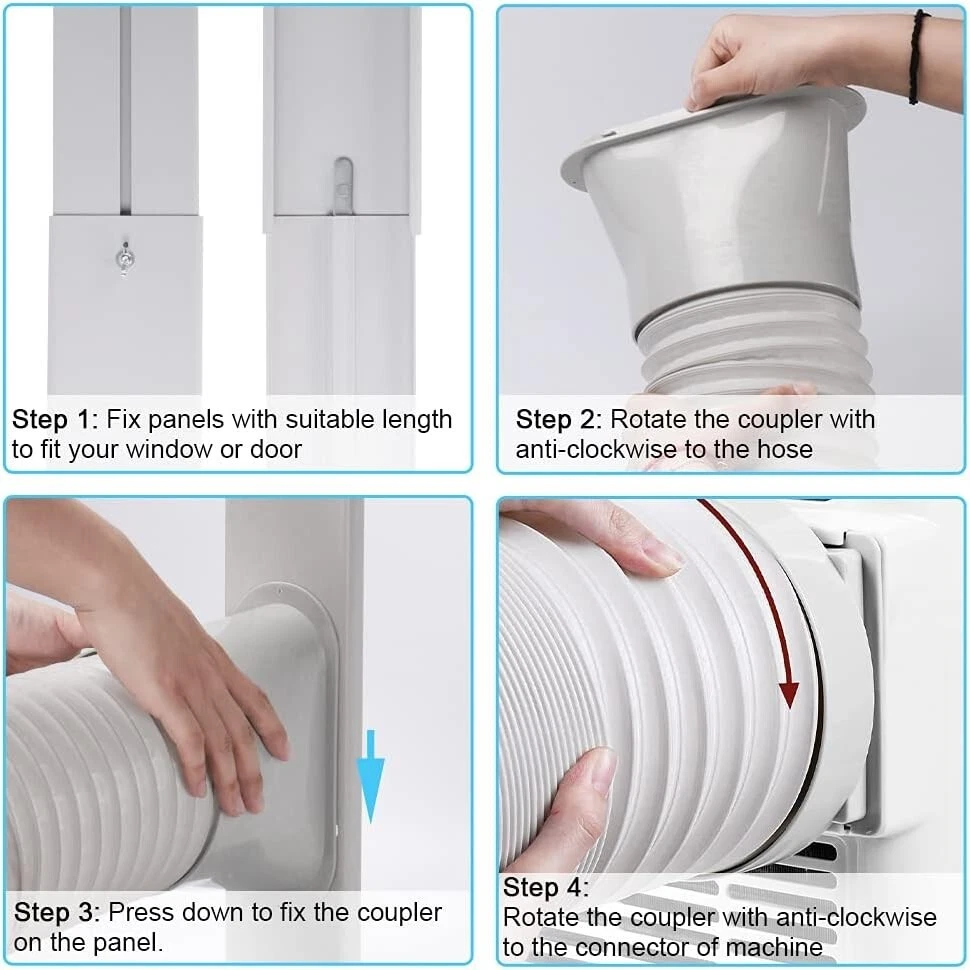 Step 1: Fix panels with suitable length to fit your window or door

Step 2: Rotate the coupler with anti-clockwise to the hose

Step 3: Press down to fix the coupler on the panel.

Step 4:
Rotate the coupler with anti-clockwise to the connector of machine