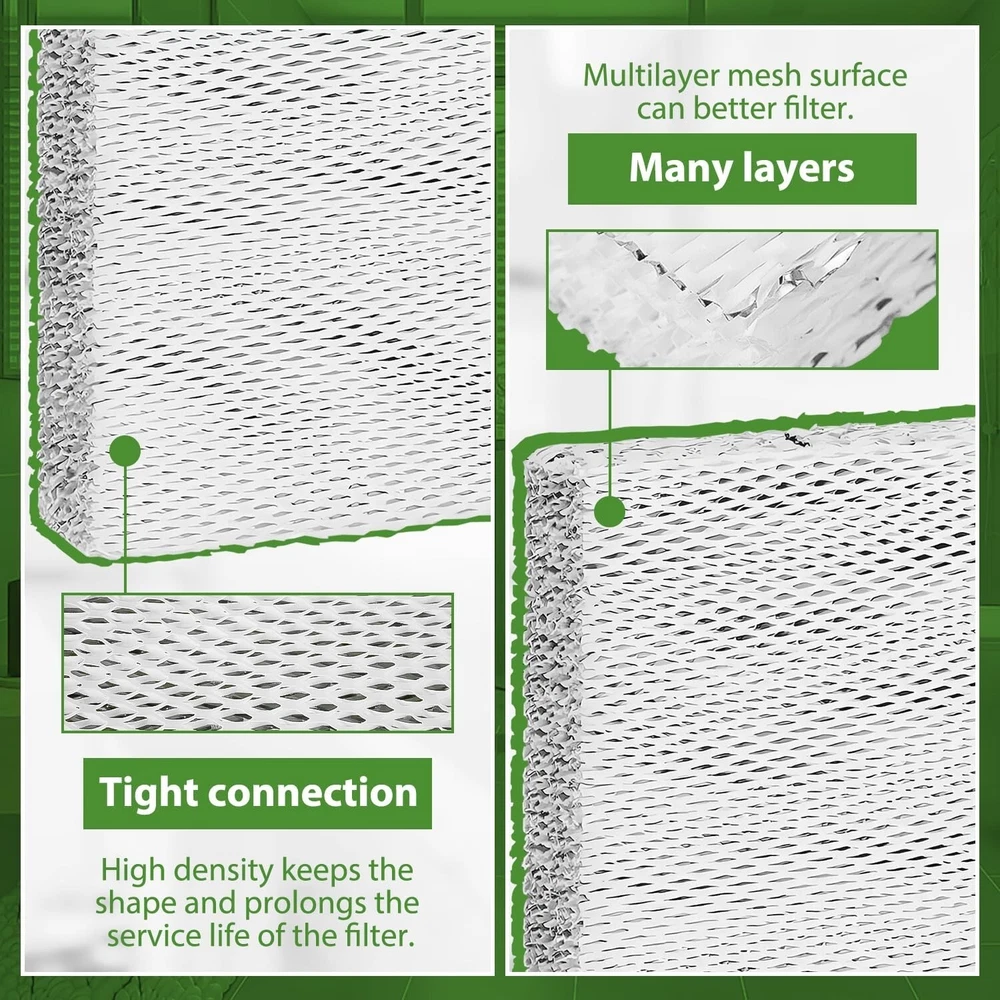 Tight connection

High density keeps the shape and prolongs the service life of the filter.

Multilayer mesh surface can better filter.

Many layers