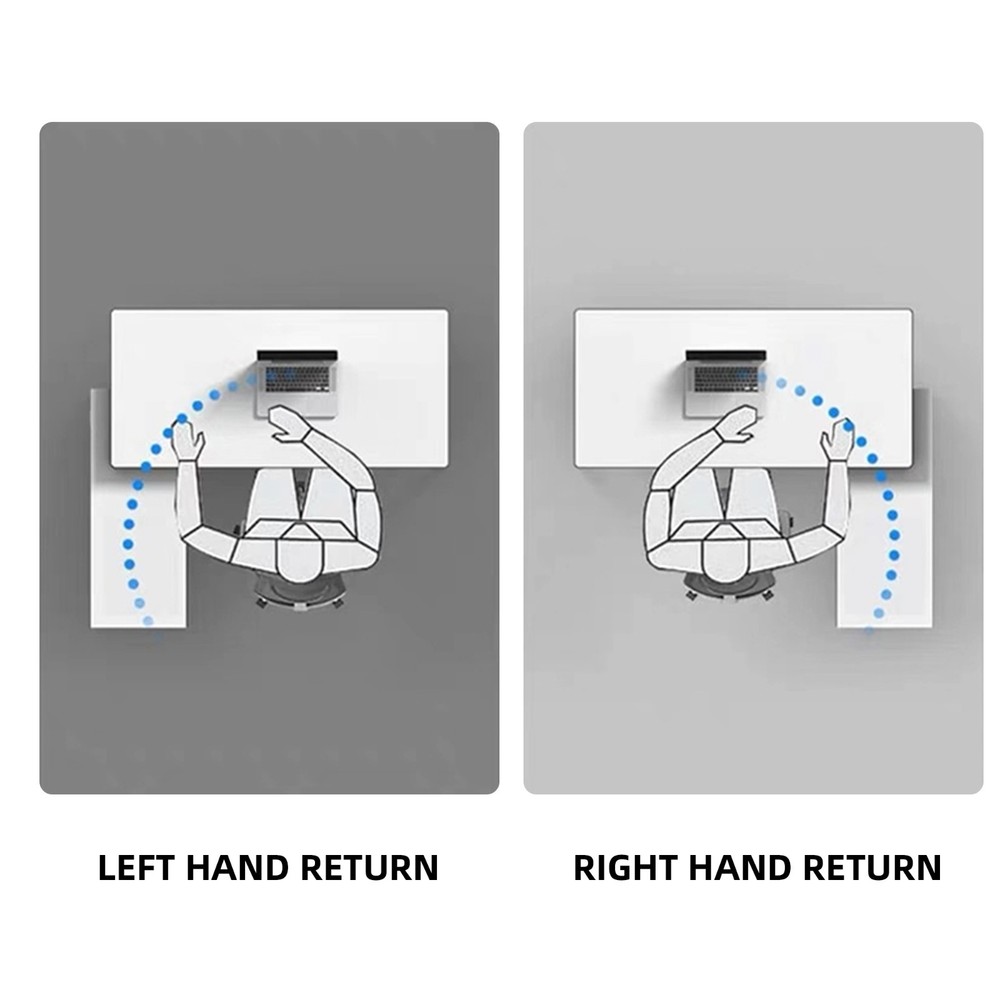 LEFT HAND RETURN

RIGHT HAND RETURN